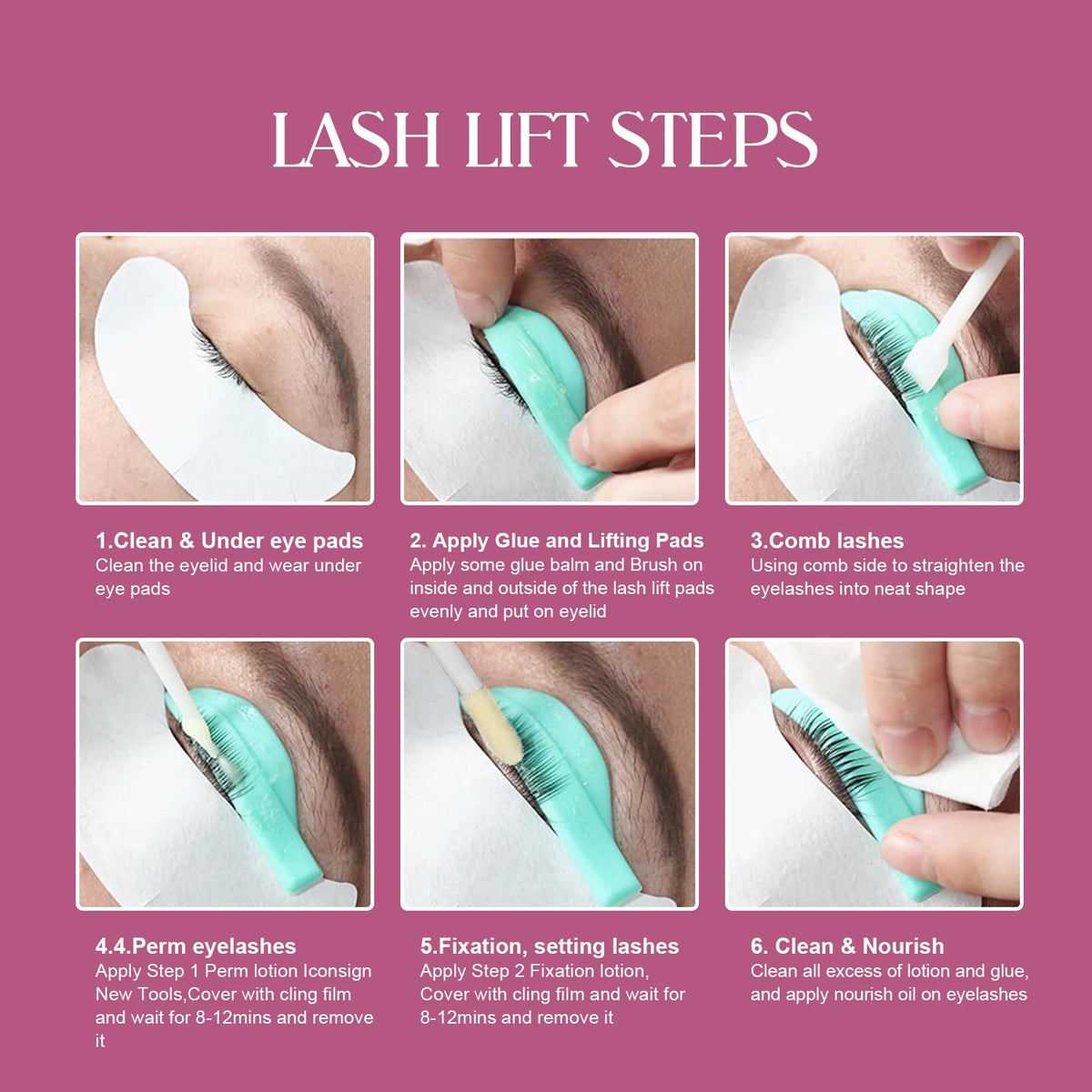 LASH LIFT STEPS

1.Clean & Under eye pads
Clean the eyelid and wear under eye pads

2. Apply Glue and Lifting Pads
Apply some glue balm and Brush on inside and outside of the lash lift pads evenly and put on eyelid

3.Comb lashes
Using comb side to straighten the eyelashes into neat shape

4.4.Perm eyelashes
Apply Step 1 Perm lotion Iconsign New Tools,Cover with cling film and wait for 8-12mins and remove it

5.Fixation, setting lashes
Apply Step 2 Fixation lotion, Cover with cling film and wait for 8-12mins and remove it

6. Clean & Nourish
Clean all excess of lotion and glue, and apply nourish oil on eyelashes