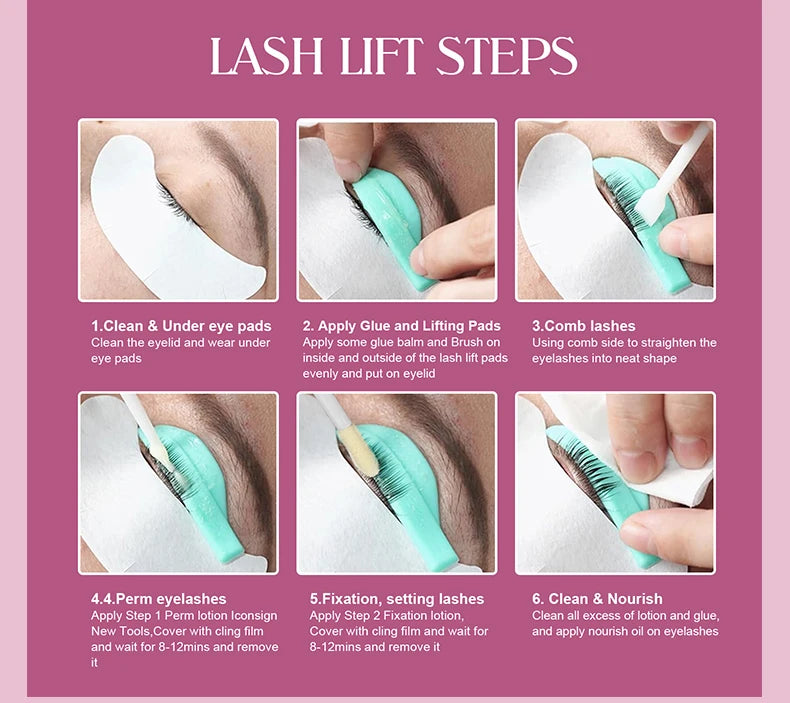 LASH LIFT STEPS

1.Clean & Under eye pads
Clean the eyelid and wear under eye pads

2. Apply Glue and Lifting Pads
Apply some glue balm and Brush on inside and outside of the lash lift pads evenly and put on eyelid

3.Comb lashes
Using comb side to straighten the eyelashes into neat shape

4.4.Perm eyelashes
Apply Step 1 Perm lotion Iconsign New Tools,Cover with cling film and wait for 8-12mins and remove it

5.Fixation, setting lashes
Apply Step 2 Fixation lotion, Cover with cling film and wait for 8-12mins and remove it

6. Clean & Nourish
Clean all excess of lotion and glue, and apply nourish oil on eyelashes