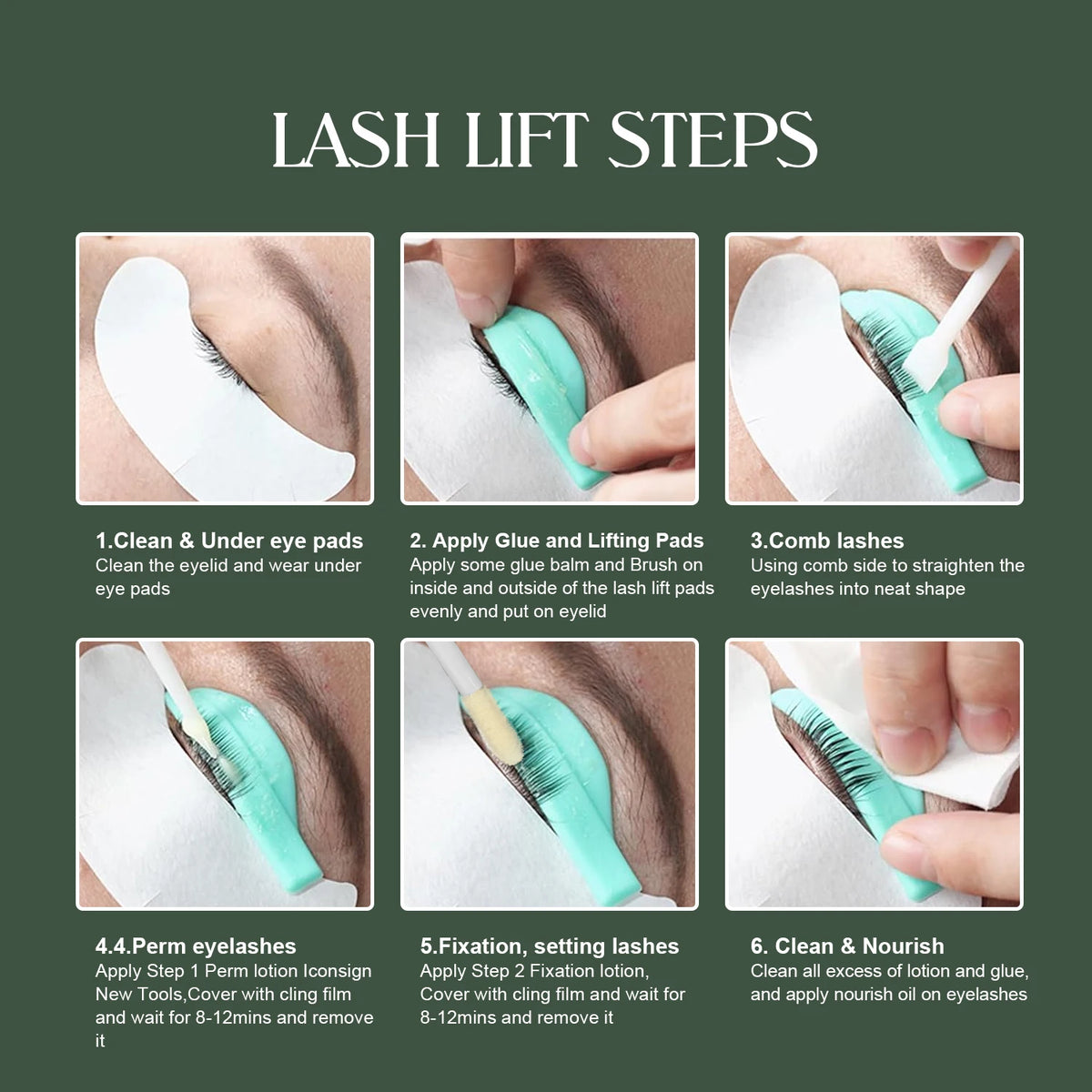 LASH LIFT STEPS

1.Clean & Under eye pads
Clean the eyelid and wear under eye pads

2. Apply Glue and Lifting Pads
Apply some glue balm and Brush on inside and outside of the lash lift pads evenly and put on eyelid

3.Comb lashes
Using comb side to straighten the eyelashes into neat shape

4.4.Perm eyelashes
Apply Step 1 Perm lotion Iconsign New Tools,Cover with cling film and wait for 8-12mins and remove it

5.Fixation, setting lashes
Apply Step 2 Fixation lotion, Cover with cling film and wait for 8-12mins and remove it

6. Clean & Nourish
Clean all excess of lotion and glue, and apply nourish oil on eyelashes