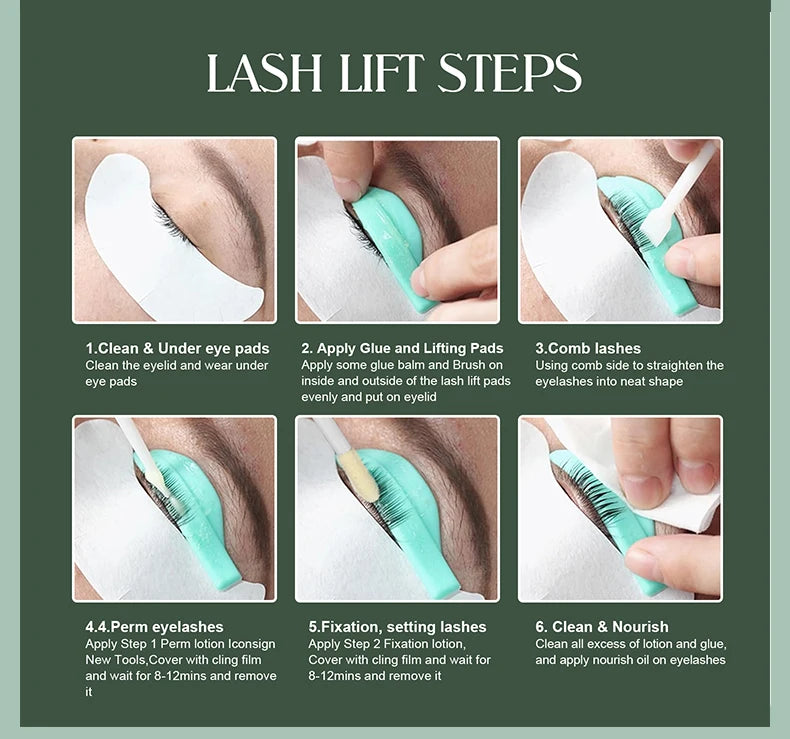 LASH LIFT STEPS

1.Clean & Under eye pads
Clean the eyelid and wear under eye pads

2. Apply Glue and Lifting Pads
Apply some glue balm and Brush on inside and outside of the lash lift pads evenly and put on eyelid

3.Comb lashes
Using comb side to straighten the eyelashes into neat shape

4.4.Perm eyelashes
Apply Step 1 Perm lotion Iconsign New Tools,Cover with cling film and wait for 8-12mins and remove it

5.Fixation, setting lashes
Apply Step 2 Fixation lotion, Cover with cling film and wait for 8-12mins and remove it

6. Clean & Nourish
Clean all excess of lotion and glue, and apply nourish oil on eyelashes